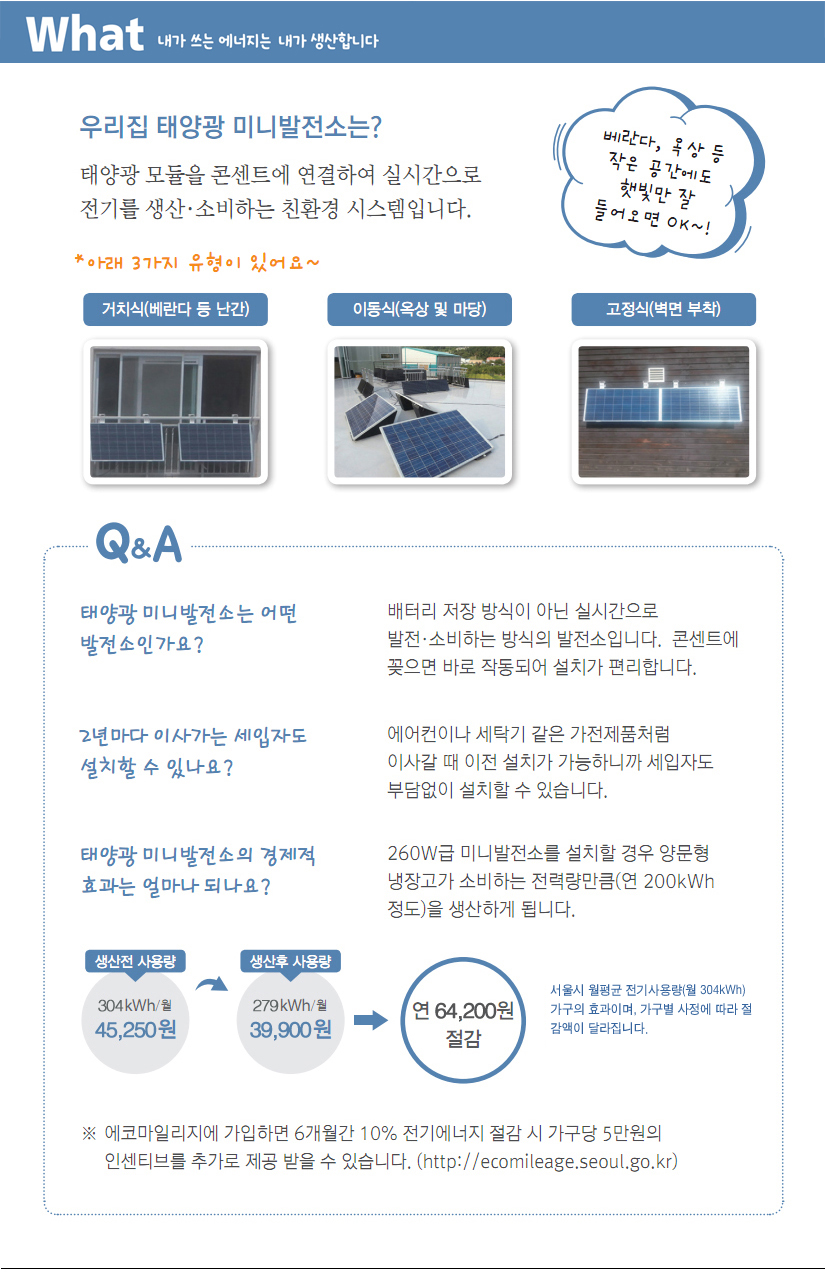 What 내가 쓰는 에너지는 내가 생산합니다

우리집 태양광 미니발전소는?

태양광 모듈을 콘센트에 연결하여 실시간으로 전기를 생산·소비하는 친환경 시스템입니다.

베란다, 옥상 등 작은 공간에도 햇빛만 잘 들어오면 OK~!

*아래 3가지 유형이 있어요~

거치식(베란다 등 난간)

이동식(옥상 및 마당)

고정식(벽면 부착)

Q&A

태양광 미니발전소는 어떤 발전소인가요?

배터리 저장 방식이 아닌 실시간으로 발전·소비하는 방식의 발전소입니다. 콘센트에 꽂으면 바로 작동되어 설치가 편리합니다.

2년마다 이사가는 세입자도 설치할 수 있나요?

에어컨이나 세탁기 같은 가전제품처럼 이사갈 때 이전 설치가 가능하니까 세입자도 부담없이 설치할 수 있습니다.

태양광 미니발전소의 경제적 효과는 얼마나 되나요?

260W급 미니발전소를 설치할 경우 양문형 냉장고가 소비하는 전력량만큼(연 200kWh 정도)을 생산하게 됩니다.

생산전 사용량
304kWh/월
45,250원

생산후 사용량
279kWh/월
39,900원

연 64,200원 절감

서울시 월평균 전기사용량(월 304kWh) 가구의 효과이며, 가구별 사정에 따라 절감액이 달라집니다.

※ 에코마일리지에 가입하면 6개월간 10% 전기에너지 절감 시 가구당 5만원의 인센티브를 추가로 제공 받을 수 있습니다. (http://ecomileage.seoul.go.kr)