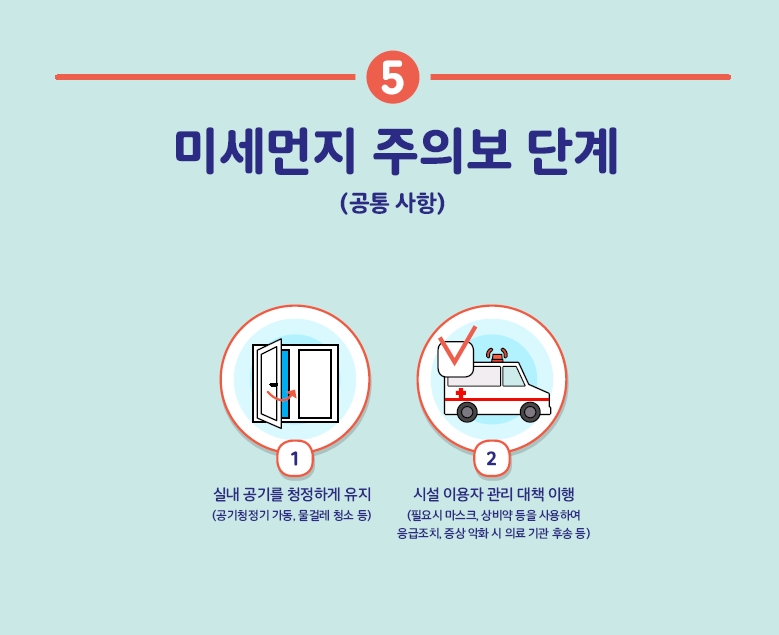 5

미세먼지 주의보 단계

(공통 사항)

1

실내 공기를 청정하게 유지

(공기청정기 가동, 물걸레 청소 등)

2

시설 이용자 관리 대책 이행

(필요시 마스크, 상비약 등을 사용하여 응급조치, 증상 악화 시 의료 기관 후송 등)