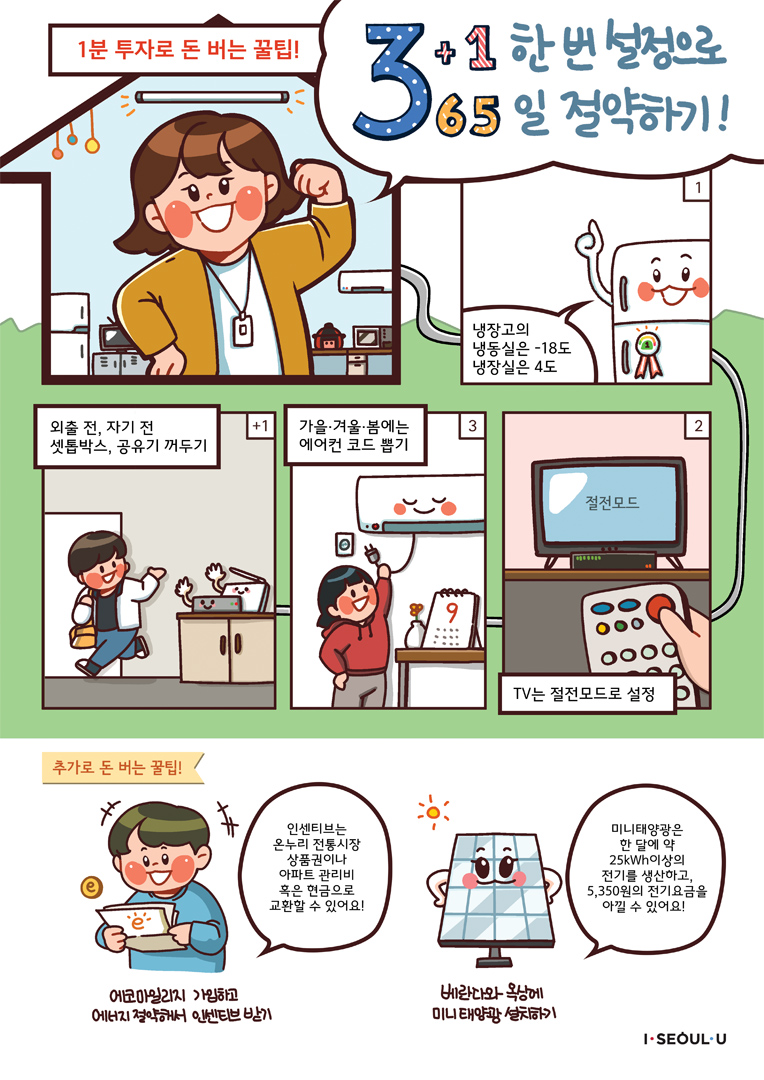 1분 투자로 돈 버는 꿀팁!

3+1 한 번 설정으로 365일 절약하기!

1

냉장고의 냉동실은 -18도 냉장실은 4도

외출 전, 자기 전 셋톱박스, 공유기 꺼두기

+1

가을·겨울·봄에는 에어컨 코드 뽑기

3

9

2

절전모드

TV는 절전모드로 설정

추가로 돈 버는 꿀팁!

e

e

인센티브는 온누리 전통시장 상품권이나 아파트 관리비 혹은 현금으로 교환할 수 있어요!

에코마일리지 가입하고 에너지 절약해서 인센티브 받기

미니태양광은 한 달에 약 25kWh이상의 전기를 생산하고, 5,350원의 전기요금을 아낄 수 있어요!

베란다와 옥상에 미니 태양광 설치하기

I·SEOUL·U