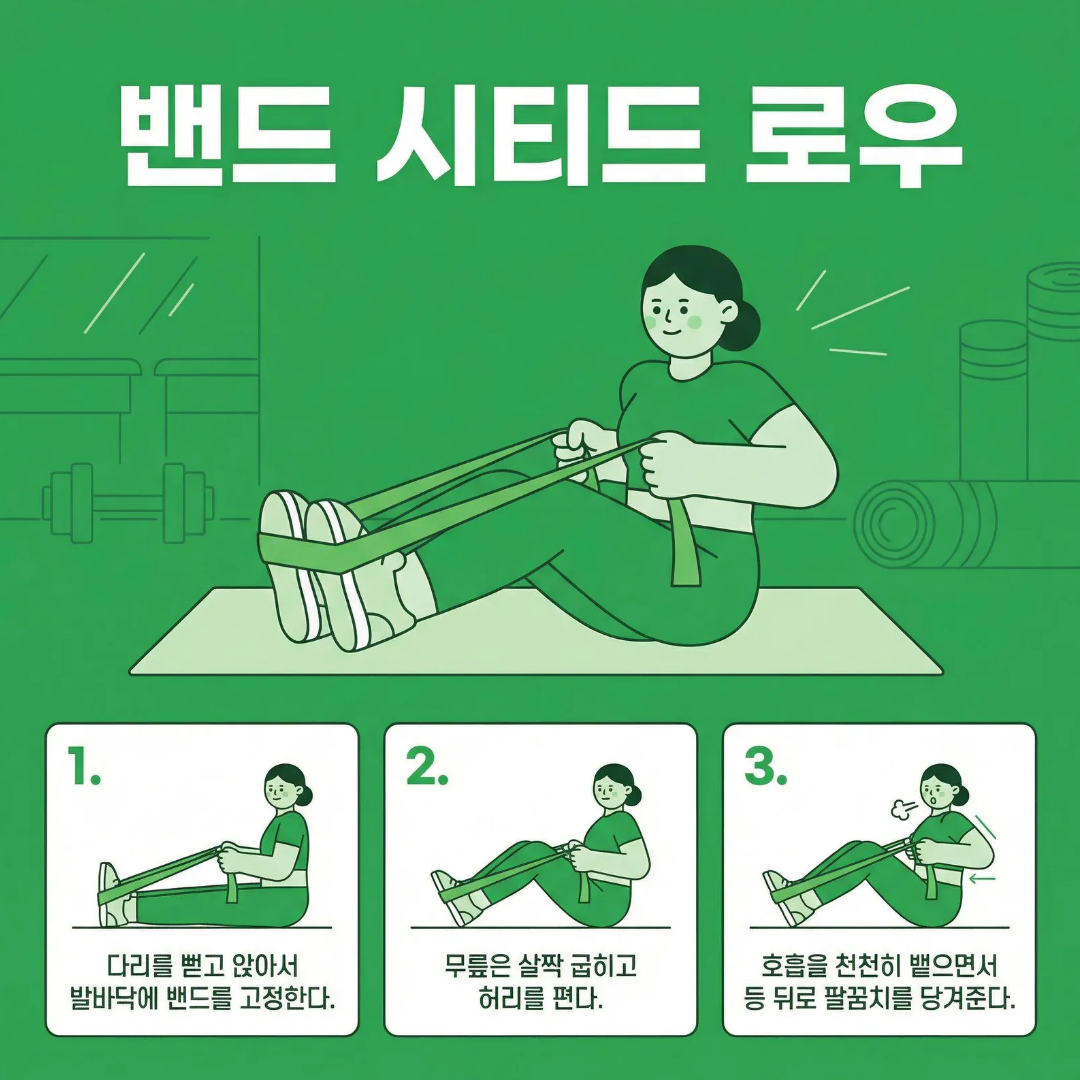 밴드 시티드 로우

1.

다리를 뻗고 앉아서 발바닥에 밴드를 고정한다.

2.

무릎은 살짝 굽히고 허리를 편다.

3.

호흡을 천천히 뱉으면서 등 뒤로 팔꿈치를 당겨준다.