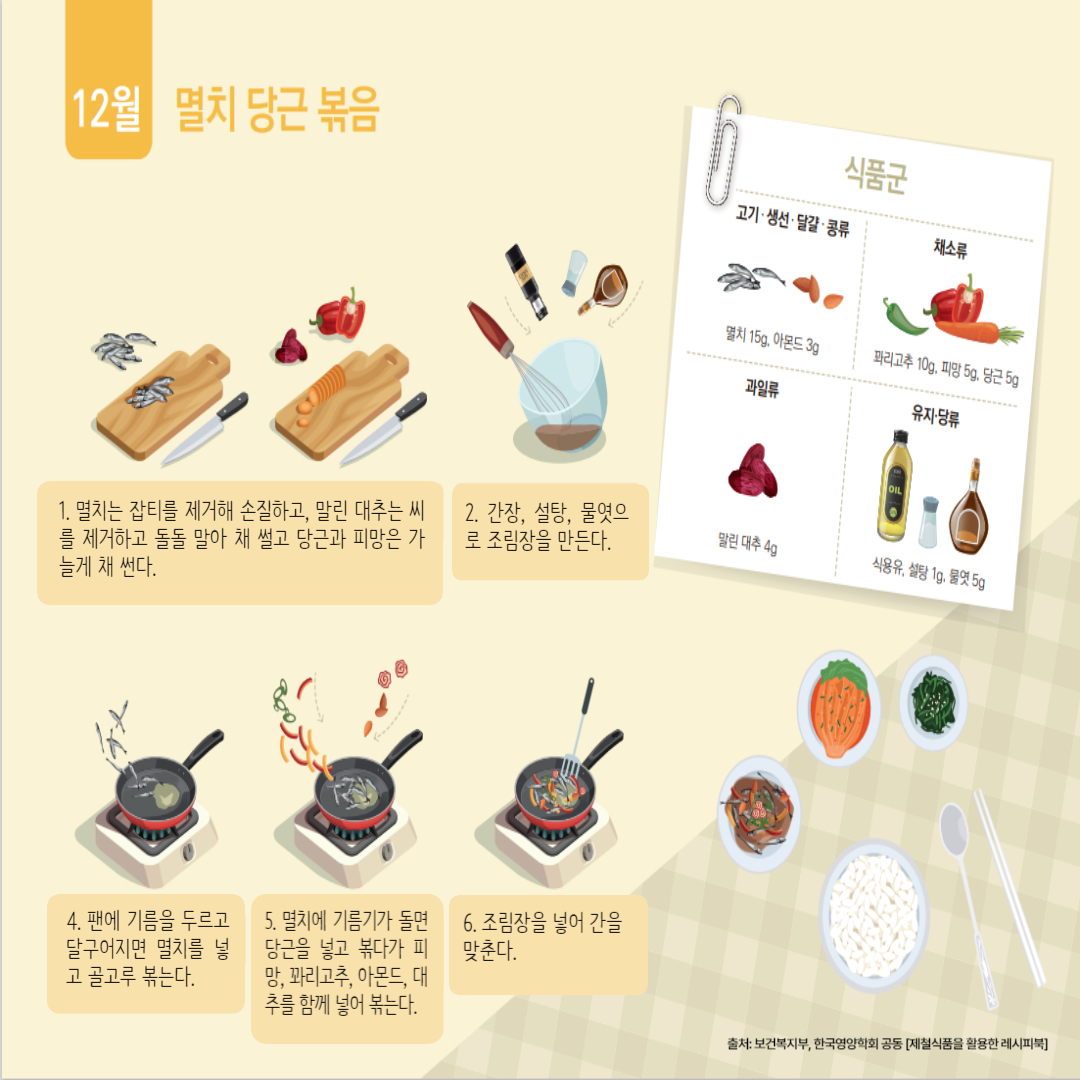 12월 멸치 당근 볶음

식품군

고기·생선·달걀·콩류

멸치 15g, 아몬드 3g

채소류

꽈리고추 10g, 피망 5g, 당근 5g

과일류

말린 대추 4g

유지·당류

OIL

식용유, 설탕 1g, 물엿 5g

1. 멸치는 잡티를 제거해 손질하고, 말린 대추는 씨를 제거하고 돌돌 말아 채 썰고 당근과 피망은 가늘게 채 썬다.

2. 간장, 설탕, 물엿으로 조림장을 만든다.

4. 팬에 기름을 두르고 달구어지면 멸치를 넣고 골고루 볶는다.

5. 멸치에 기름기가 돌면 당근을 넣고 볶다가 피망, 꽈리고추, 아몬드, 대추를 함께 넣어 볶는다.

6. 조림장을 넣어 간을 맞춘다.

출처: 보건복지부, 한국영양학회 공동 [제철식품을 활용한 레시피북]