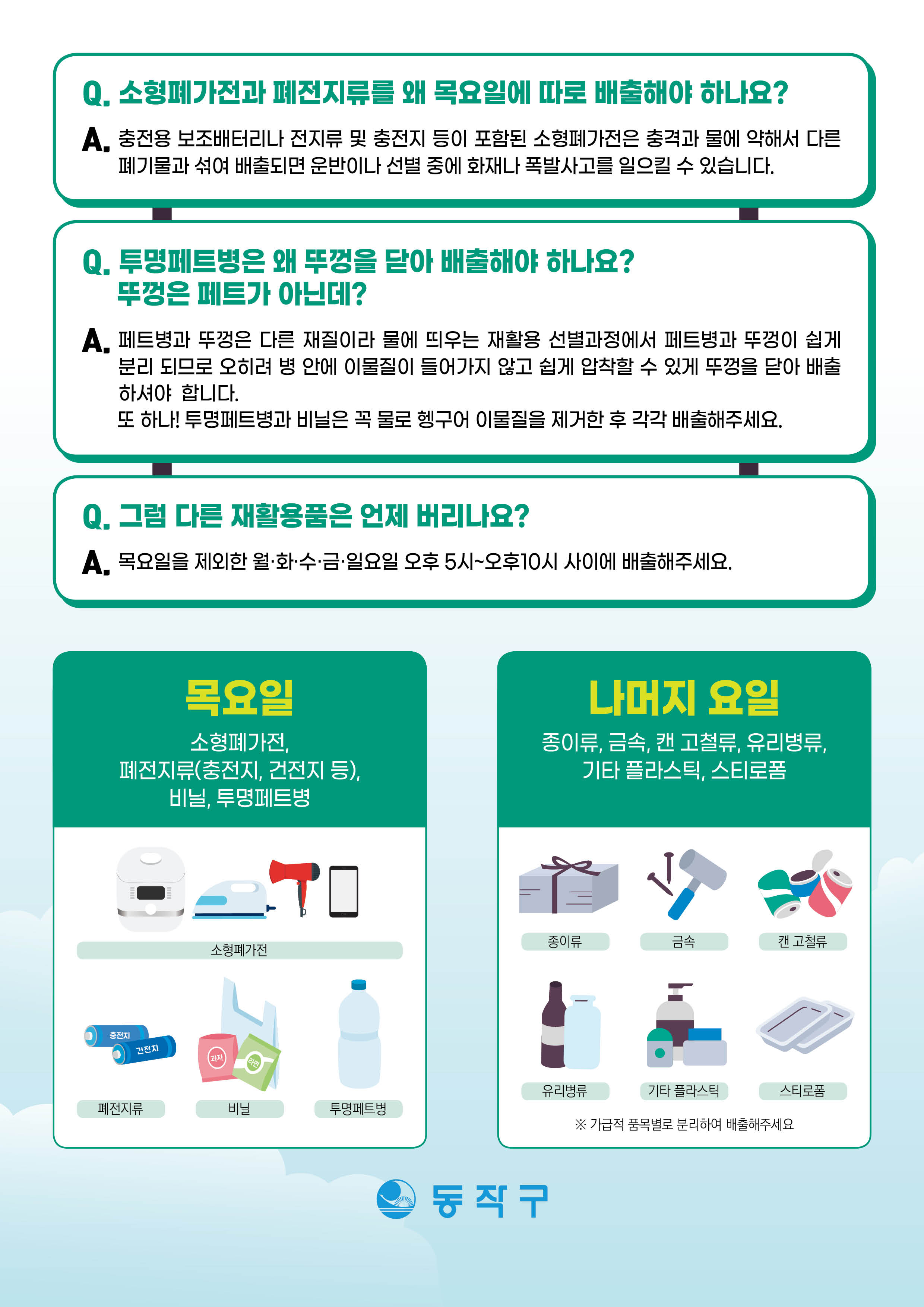 Q. 소형폐가전과 폐전지류를 왜 목요일에 따로 배출해야 하나요?

A. 충전용 보조배터리나 전지류 및 충전지 등이 포함된 소형폐가전은 충격과 물에 약해서 다른 폐기물과 섞여 배출되면 운반이나 선별 중에 화재나 폭발사고를 일으킬 수 있습니다.

Q. 투명페트병은 왜 뚜껑을 닫아 배출해야 하나요? 뚜껑은 페트가 아닌데?

A. 페트병과 뚜껑은 다른 재질이라 물에 띄우는 재활용 선별과정에서 페트병과 뚜껑이 쉽게 분리 되므로 오히려 병 안에 이물질이 들어가지 않고 쉽게 압착할 수 있게 뚜껑을 닫아 배출 하셔야 합니다.
또 하나! 투명페트병과 비닐은 꼭 물로 헹구어 이물질을 제거한 후 각각 배출해주세요.

Q. 그럼 다른 재활용품은 언제 버리나요?

A. 목요일을 제외한 월·화·수·금·일요일 오후 5시~오후10시 사이에 배출해주세요.

목요일

소형폐가전, 폐전지류(충전지, 건전지 등), 비닐, 투명페트병

소형폐가전

충전지
건전지
과자
라면

폐전지류
비닐
투명페트병

나머지 요일

종이류, 금속, 캔 고철류, 유리병류, 기타 플라스틱, 스티로폼

종이류
금속
캔 고철류
유리병류
기타 플라스틱
스티로폼

※ 가급적 품목별로 분리하여 배출해주세요

동작구