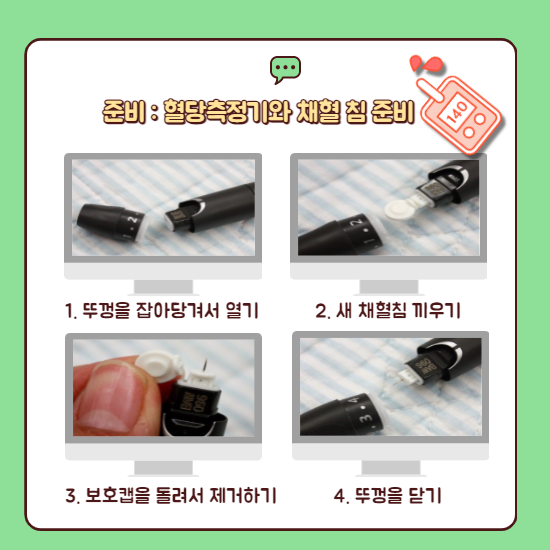 준비 : 혈당측정기와 채혈 침 준비

140

1. 뚜껑을 잡아당겨서 열기

2. 새 채혈침 끼우기

3. 보호캡을 돌려서 제거하기

4. 뚜껑을 닫기