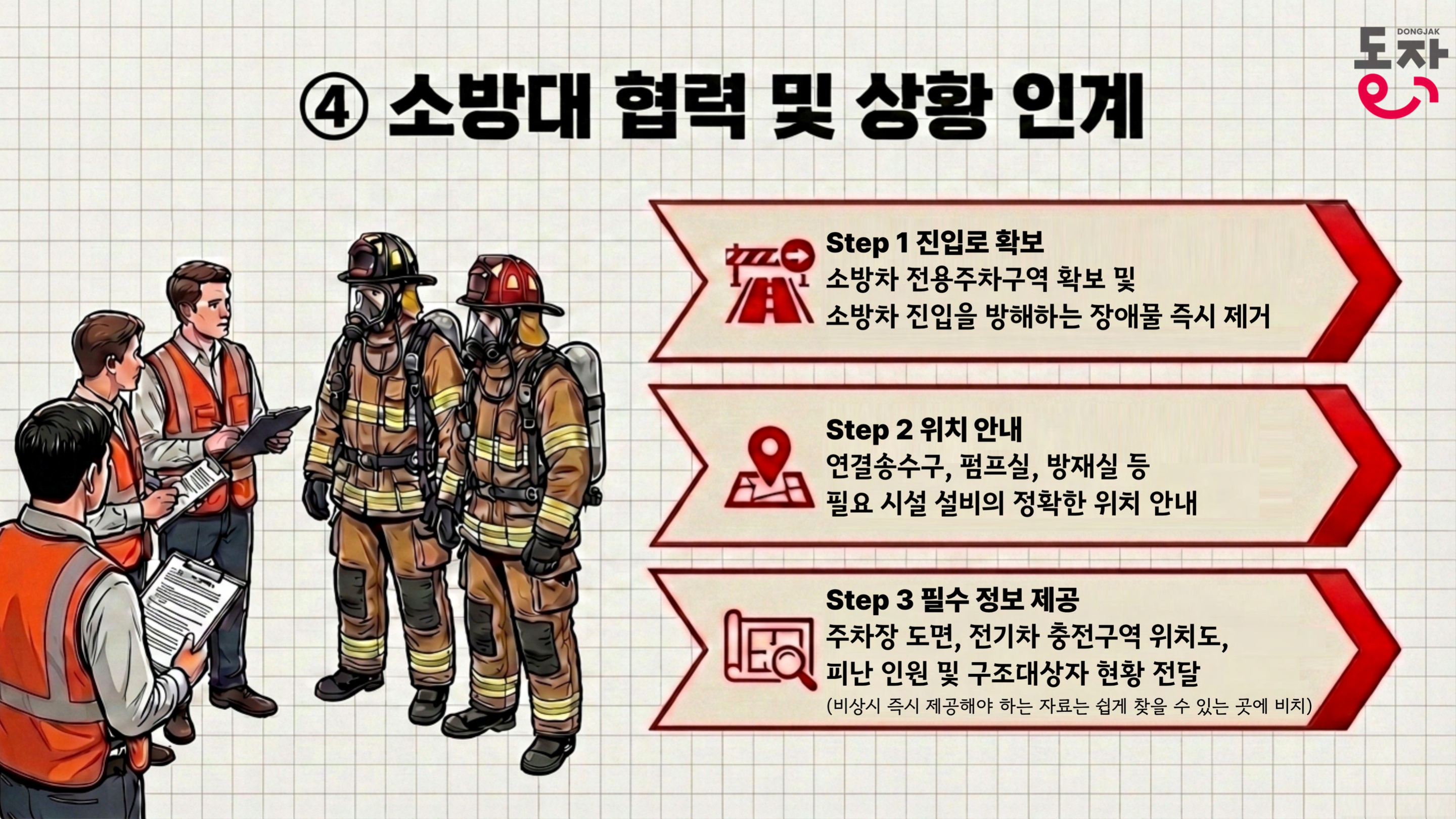 DONGJAK
동작

④ 소방대 협력 및 상황 인계

Step 1 진입로 확보
소방차 전용주차구역 확보 및
소방차 진입을 방해하는 장애물 즉시 제거

Step 2 위치 안내
연결송수구, 펌프실, 방재실 등
필요 시설 설비의 정확한 위치 안내

Step 3 필수 정보 제공
주차장 도면, 전기차 충전구역 위치도,
피난 인원 및 구조대상자 현황 전달
(비상시 즉시 제공해야 하는 자료는 쉽게 찾을 수 있는 곳에 비치)