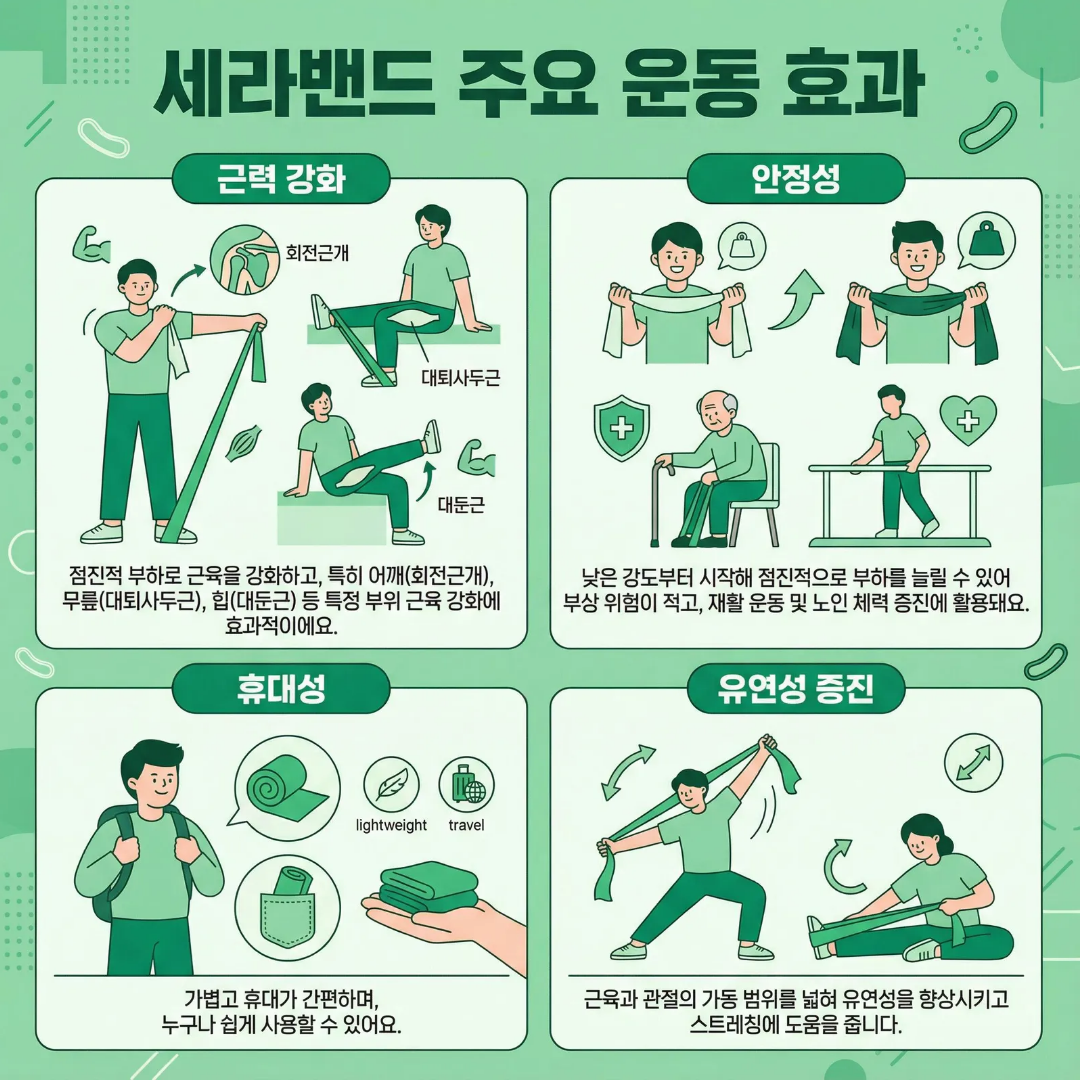 세라밴드 주요 운동 효과

근력 강화

회전근개

대퇴사두근

대둔근

점진적 부하로 근육을 강화하고, 특히 어깨(회전근개), 무릎(대퇴사두근), 힙(대둔근) 등 특정 부위 근육 강화에 효과적이에요.

안정성

낮은 강도부터 시작해 점진적으로 부하를 늘릴 수 있어 부상 위험이 적고, 재활 운동 및 노인 체력 증진에 활용돼요.

휴대성

lightweight

travel

가볍고 휴대가 간편하며, 누구나 쉽게 사용할 수 있어요.

유연성 증진

근육과 관절의 가동 범위를 넓혀 유연성을 향상시키고 스트레칭에 도움을 줍니다.